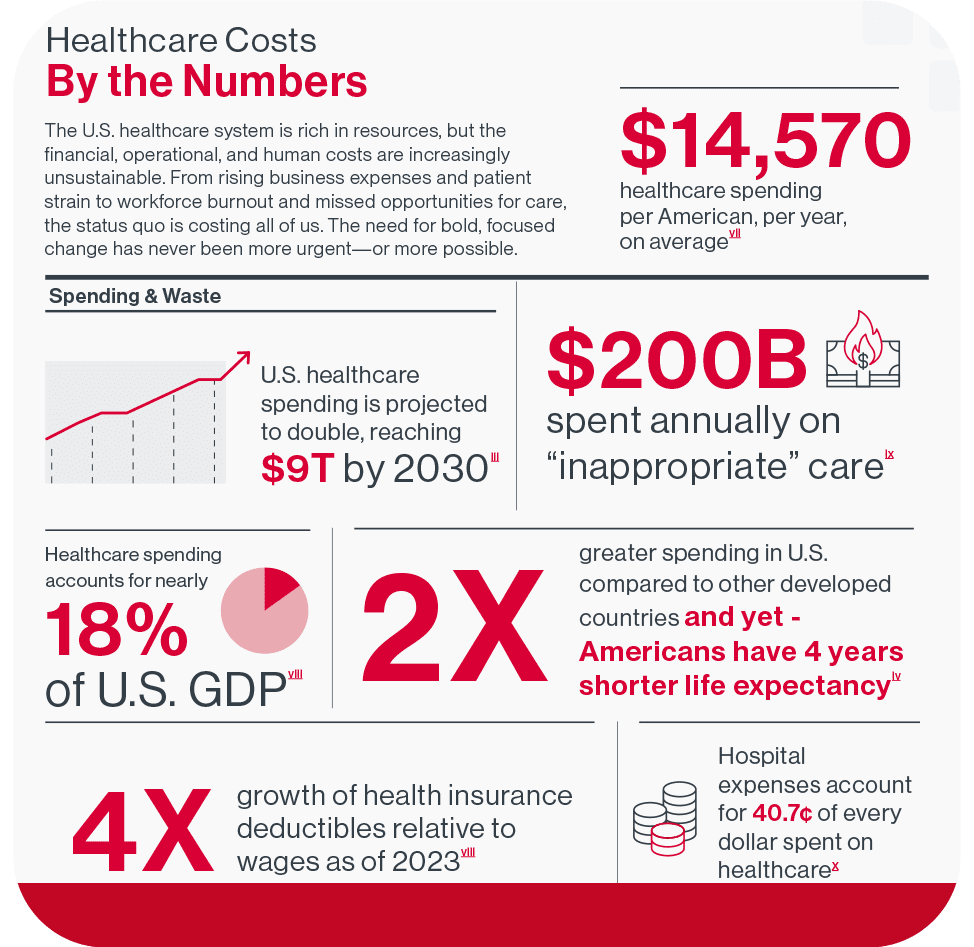 Healthcare Costs
By the Numbers

The U.S. healthcare system is rich in resources, but the financial, operational, and human costs are increasingly unsustainable. From rising business expenses and patient strain to workforce burnout and missed opportunities for care, the status quo is costing all of us. The need for bold, focused change has never been more urgent—or more possible.

$14,570
healthcare spending per American, per year, on average$^{vii}$

Spending & Waste

U.S. healthcare spending is projected to double, reaching $9T by 2030$^{iii}$

$200B
spent annually on "inappropriate" care$^{ix}$

Healthcare spending accounts for nearly
18%
of U.S. GDP$^{viii}$

2X
greater spending in U.S. compared to other developed countries and yet - Americans have 4 years shorter life expectancy$^{iv}$

4X
growth of health insurance deductibles relative to wages as of 2023$^{viii}$

Hospital expenses account for 40.7¢ of every dollar spent on healthcare$^{x}$